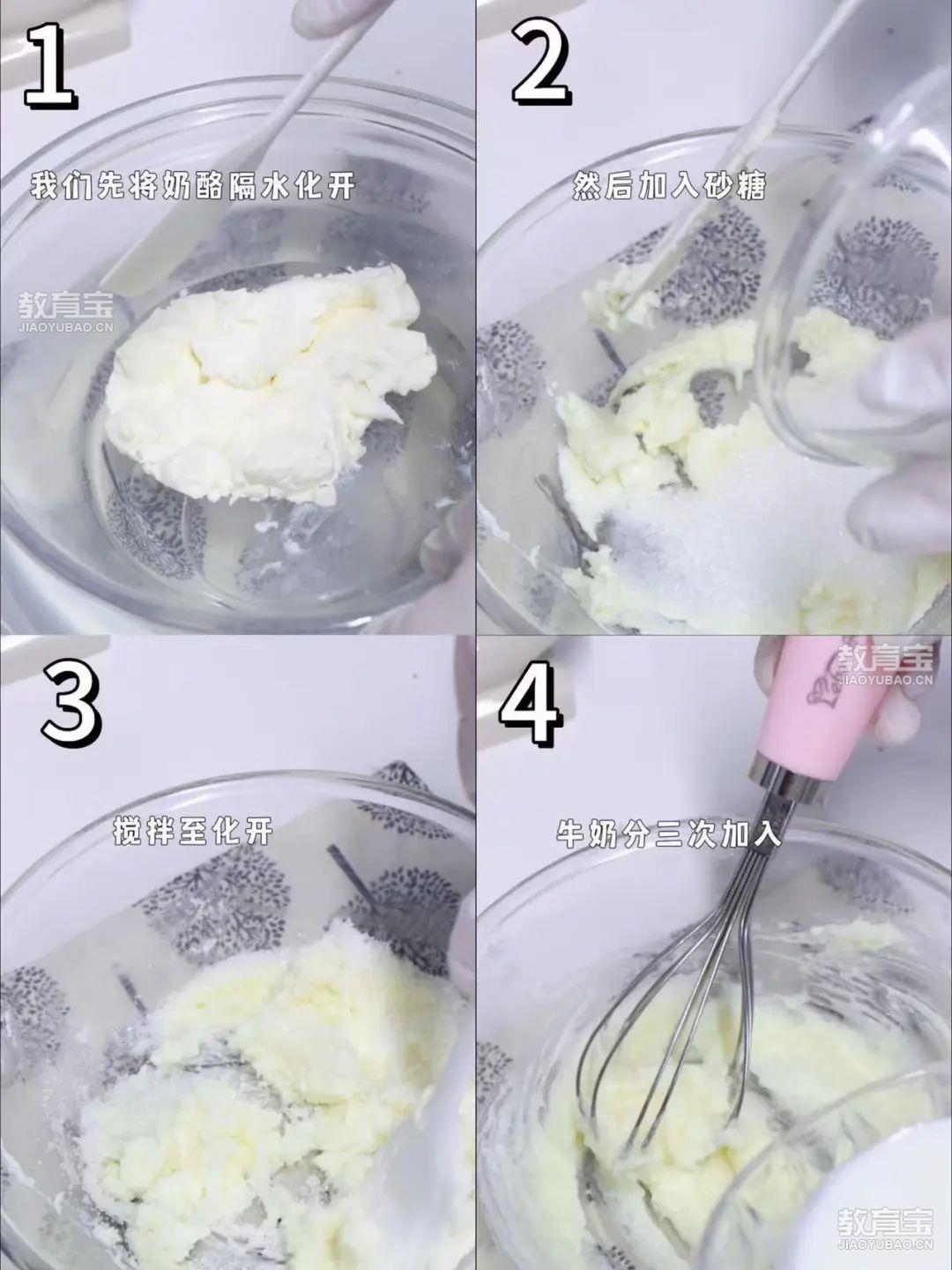 1

我们先将奶酪隔水化开

教育宝
JIAOYUBAO.CN

2

然后加入砂糖

3

搅拌至化开

4

教育宝
JIAOYUBAO.CN

牛奶分三次加入

教育宝
JIAOYUBAO.CN