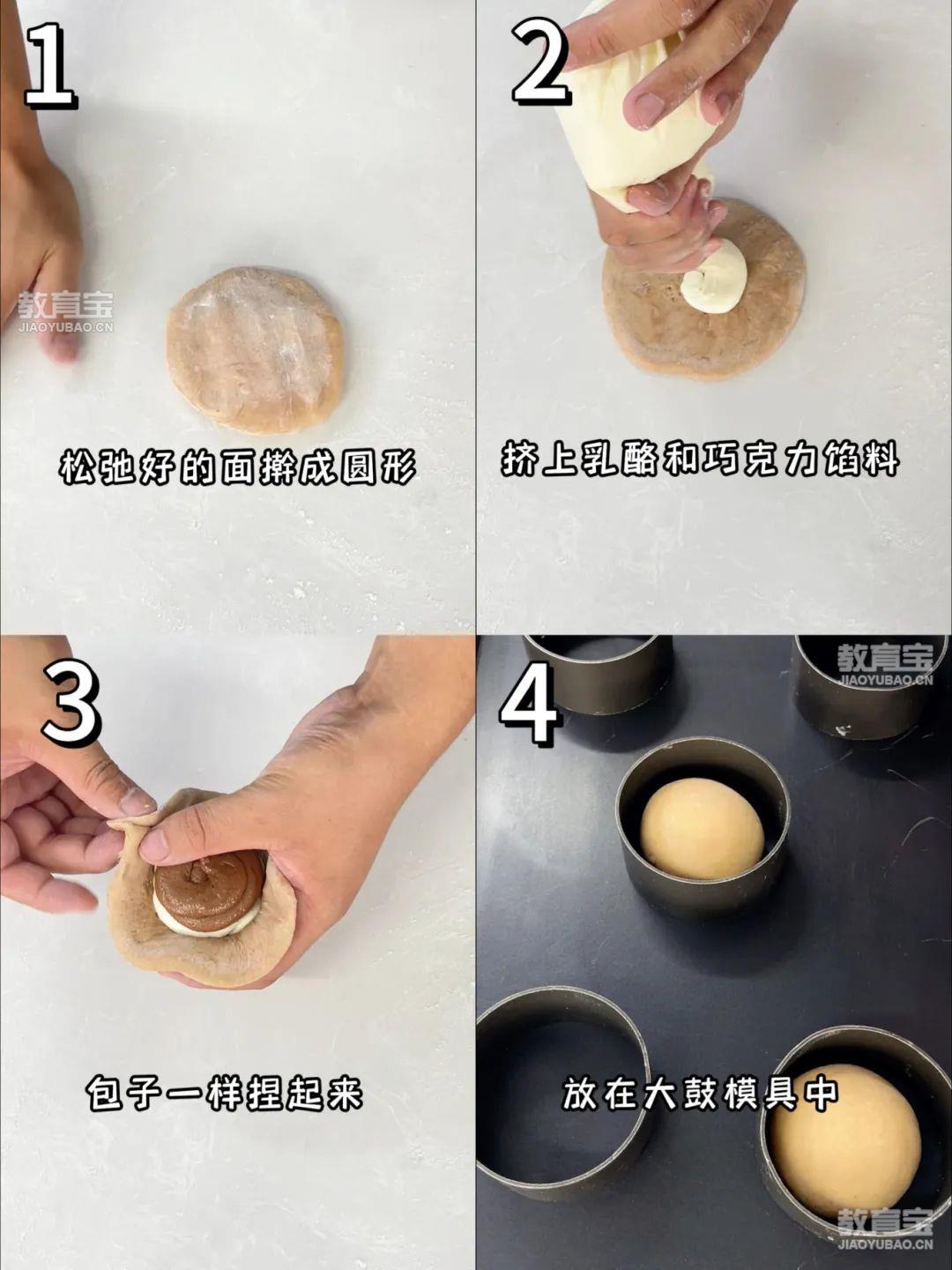 1

教育宝
JIAOYUBAO.CN

松弛好的面擀成圆形

2

挤上乳酪和巧克力馅料

3

包子一样捏起来

4

教育宝
JIAOYUBAO.CN

放在大鼓模具中

教育宝
JIAOYUBAO.CN