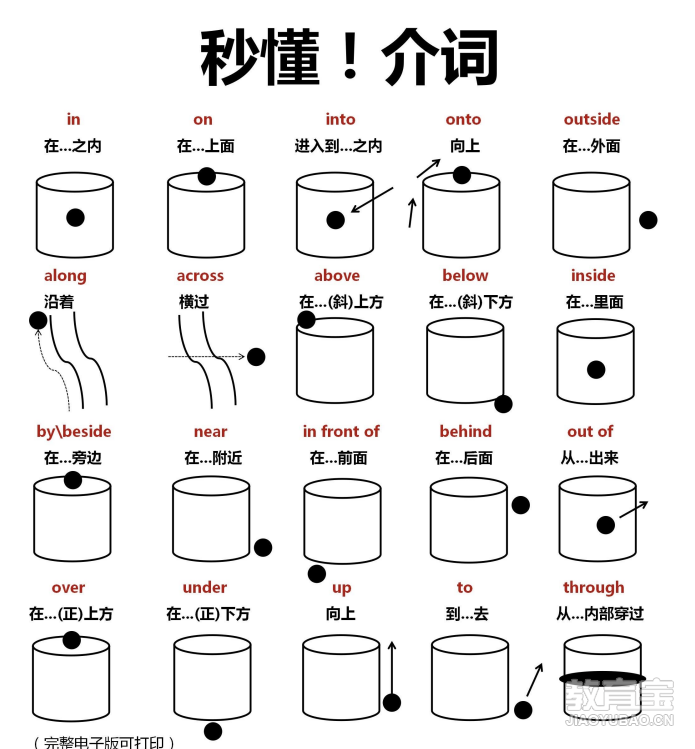 秒懂！介词

in
在...之内

on
在...上面

into
进入到...之内

onto
向上

outside
在...外面

along
沿着

across
横过

above
在...(斜)上方

below
在...(斜)下方

inside
在...里面

by\beside
在...旁边

near
在...附近

in front of
在...前面

behind
在...后面

out of
从...出来

over
在...(正)上方

under
在...(正)下方

up
向上

to
到...去

through
从...内部穿过

（完整电子版可打印）

教育宝
JIAOYUBAO.CN