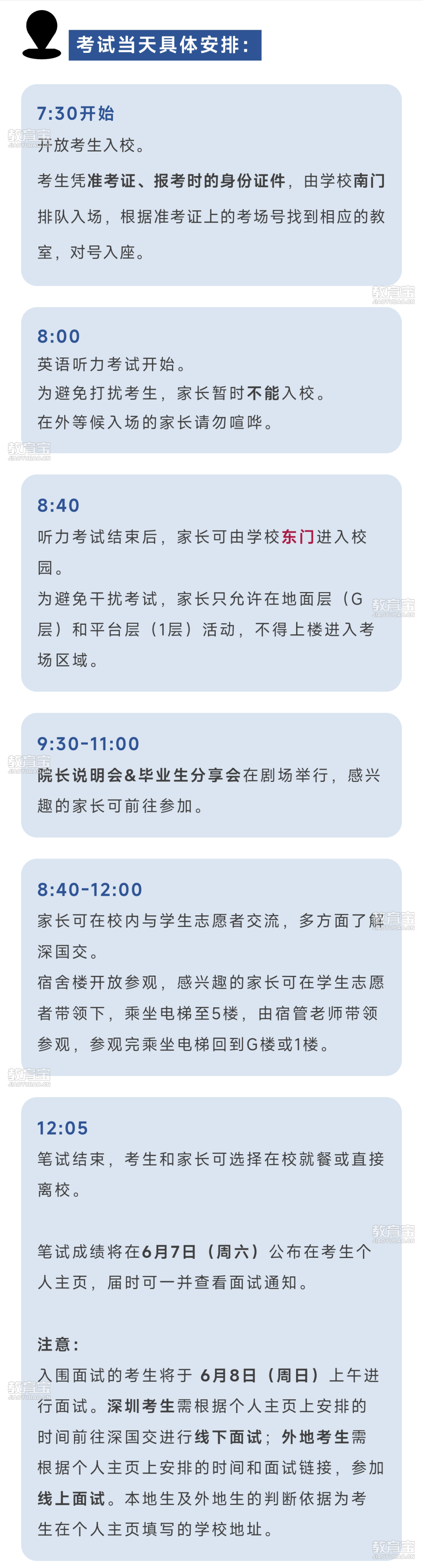 考试当天具体安排：

7:30开始
开放考生入校。
考生凭准考证、报考时的身份证件，由学校南门排队入场，根据准考证上的考场号找到相应的教室，对号入座。

8:00
英语听力考试开始。
为避免打扰考生，家长暂时不能入校。
在外等候入场的家长请勿喧哗。

8:40
听力考试结束后，家长可由学校东门进入校园。
为避免干扰考试，家长只允许在地面层（G层）和平台层（1层）活动，不得上楼进入考场区域。

9:30-11:00
院长说明会&毕业生分享会在剧场举行，感兴趣的家长可前往参加。

8:40-12:00
家长可在校内与学生志愿者交流，多方面了解深国交。
宿舍楼开放参观，感兴趣的家长可在学生志愿者带领下，乘坐电梯至5楼，由宿管老师带领参观，参观完乘坐电梯回到G楼或1楼。

12:05
笔试结束，考生和家长可选择在校就餐或直接离校。

笔试成绩将在6月7日（周六）公布在考生个人主页，届时可一并查看面试通知。

注意：
入围面试的考生将于6月8日（周日）上午进行面试。深圳考生需根据个人主页上安排的时间前往深国交进行线下面试；外地考生需根据个人主页上安排的时间和面试链接，参加线上面试。本地生及外地生的判断依据为考生在个人主页填写的学校地址。

教育宝