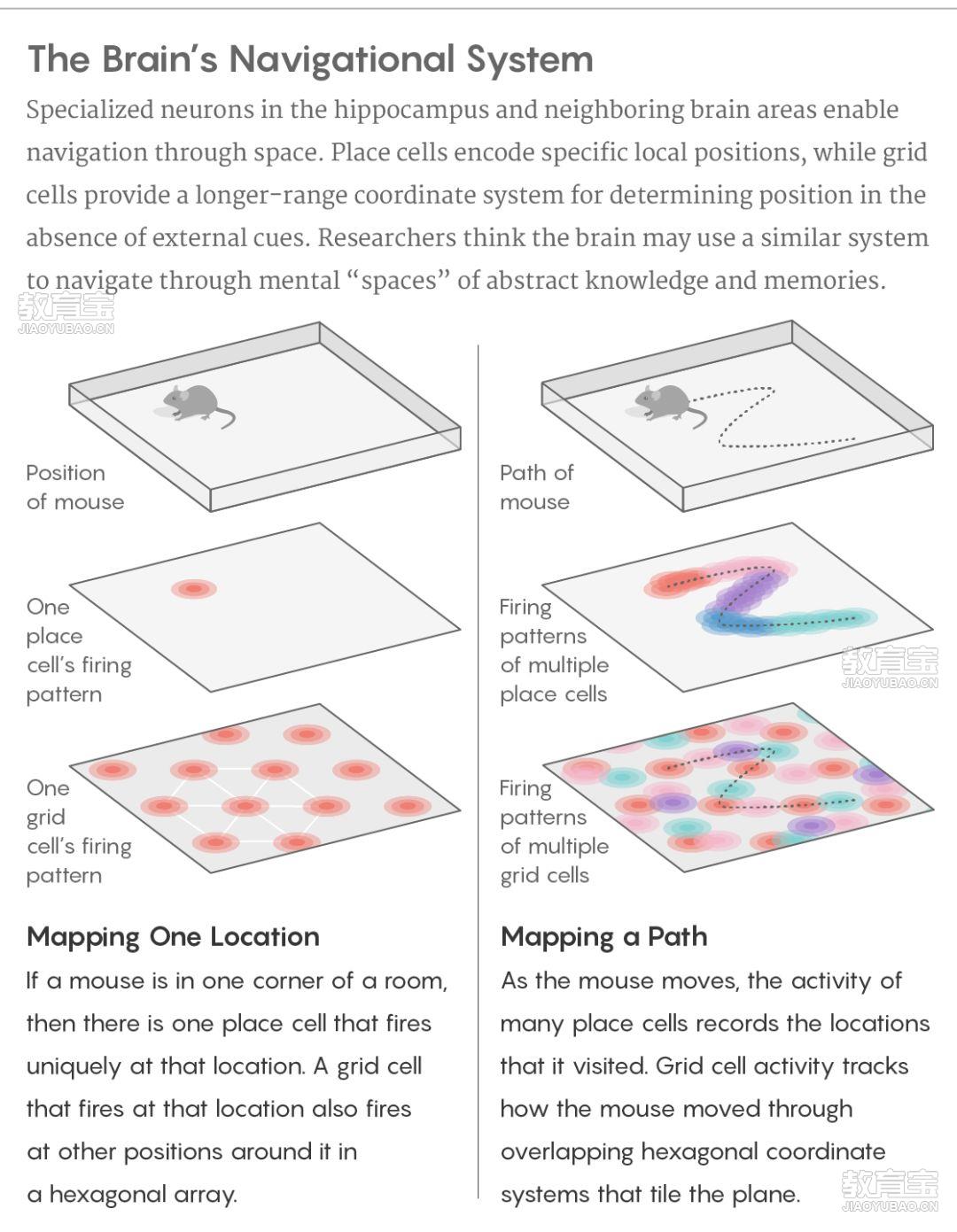 The Brain's Navigational System

Specialized neurons in the hippocampus and neighboring brain areas enable navigation through space. Place cells encode specific local positions, while grid cells provide a longer-range coordinate system for determining position in the absence of external cues. Researchers think the brain may use a similar system to navigate through mental "spaces" of abstract knowledge and memories.

教育宝
JIAOYUBAO.CN

Position of mouse

One place cell's firing pattern

One grid cell's firing pattern

Mapping One Location

If a mouse is in one corner of a room, then there is one place cell that fires uniquely at that location. A grid cell that fires at that location also fires at other positions around it in a hexagonal array.

Path of mouse

Firing patterns of multiple place cells

教育宝
JIAOYUBAO.CN

Firing patterns of multiple grid cells

Mapping a Path

As the mouse moves, the activity of many place cells records the locations that it visited. Grid cell activity tracks how the mouse moved through overlapping hexagonal coordinate systems that tile the plane.

教育宝
JIAOYUBAO.CN