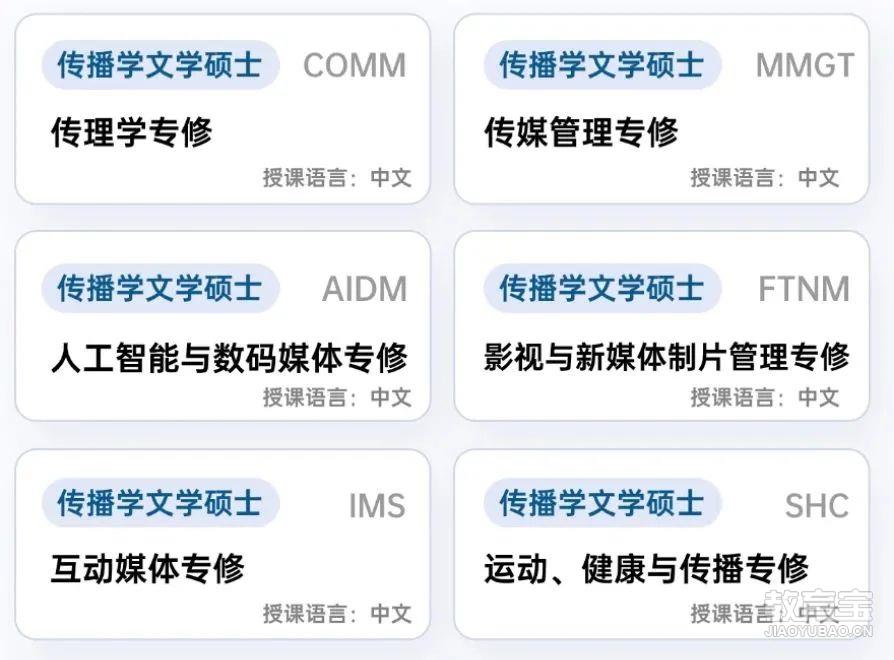 传播学文学硕士 COMM

传理学专修

授课语言：中文

传播学文学硕士 MMGT

传媒管理专修

授课语言：中文

传播学文学硕士 AIDM

人工智能与数码媒体专修

授课语言：中文

传播学文学硕士 FTNM

影视与新媒体制片管理专修

授课语言：中文

传播学文学硕士 IMS

互动媒体专修

授课语言：中文

传播学文学硕士 SHC

运动、健康与传播专修

授课语言：中文

教育宝
JIAOYUBAO.CN